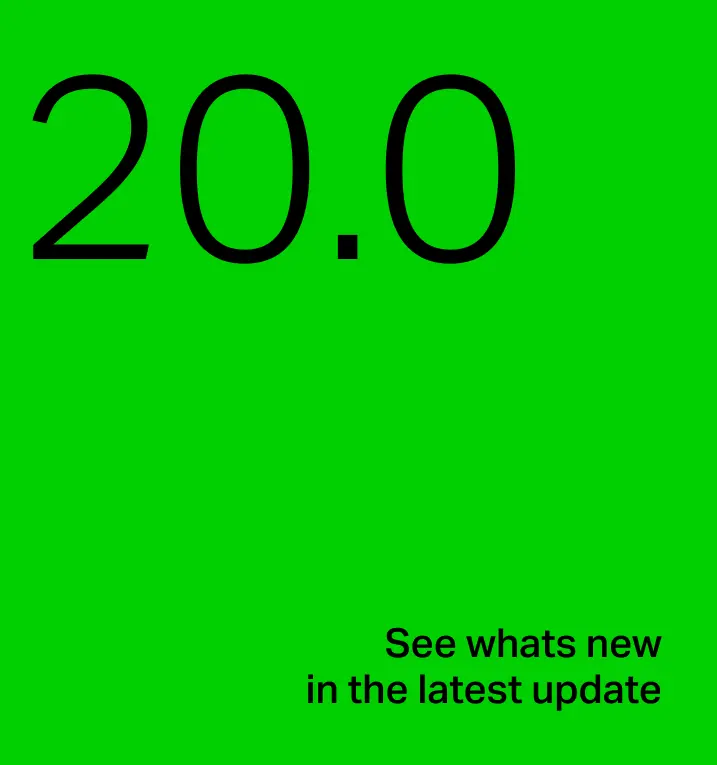 20.0

See whats new
in the latest update